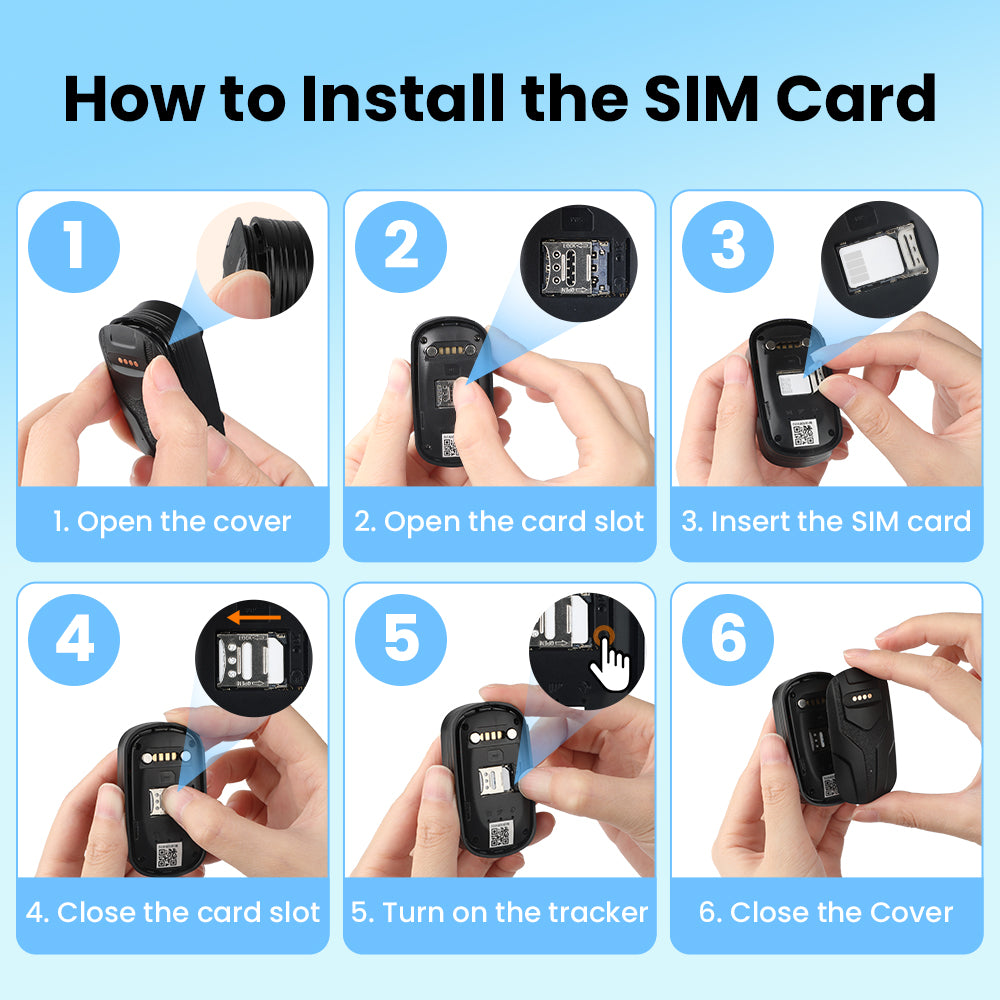 How to Install the SIM Card

1

1. Open the cover

2

2. Open the card slot

3

3. Insert the SIM card

4

4. Close the card slot

5

5. Turn on the tracker

6

6. Close the Cover