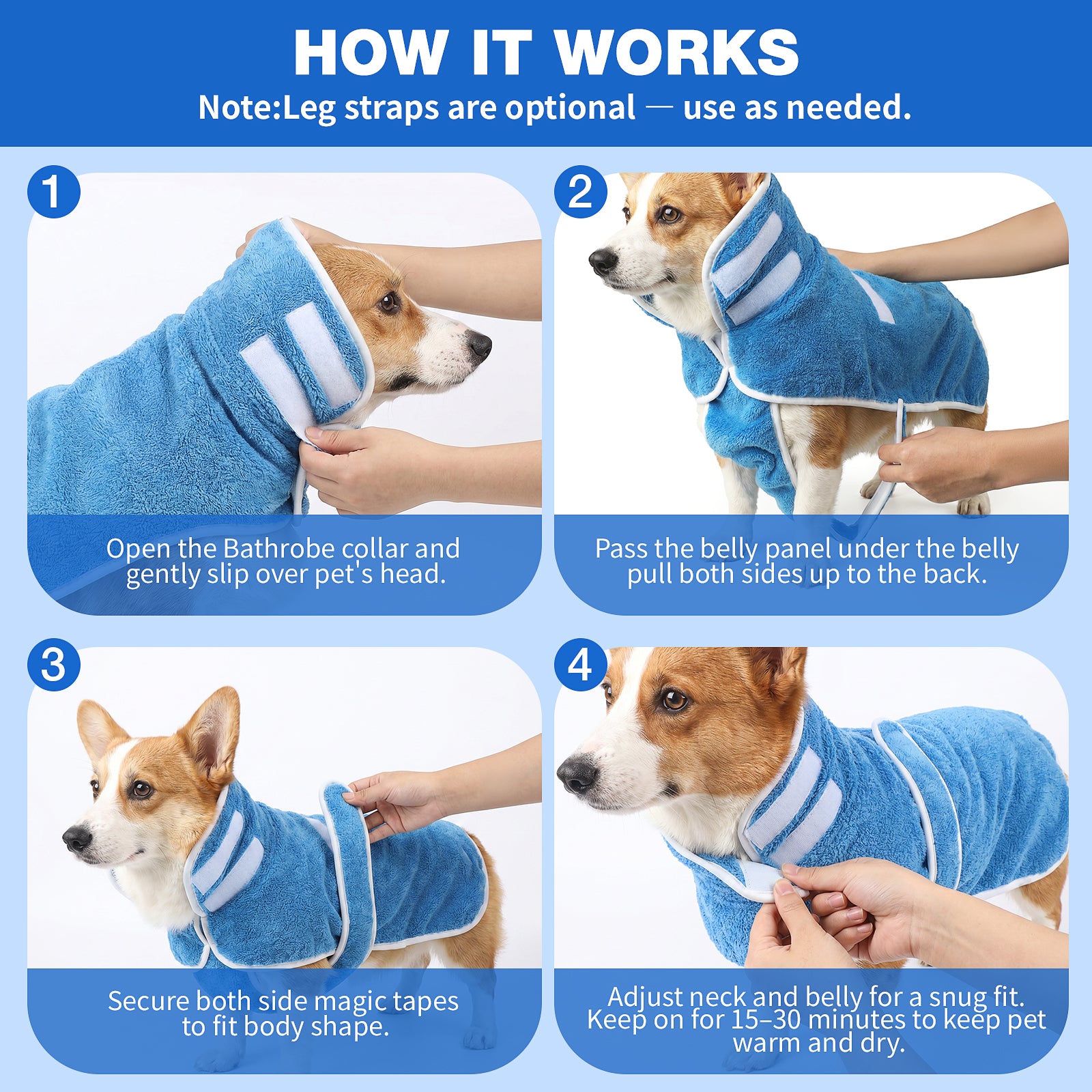 HOW IT WORKS

Note:Leg straps are optional — use as needed.

1

Open the Bathrobe collar and gently slip over pet's head.

2

Pass the belly panel under the belly pull both sides up to the back.

3

Secure both side magic tapes to fit body shape.

4

Adjust neck and belly for a snug fit. Keep on for 15–30 minutes to keep pet warm and dry.