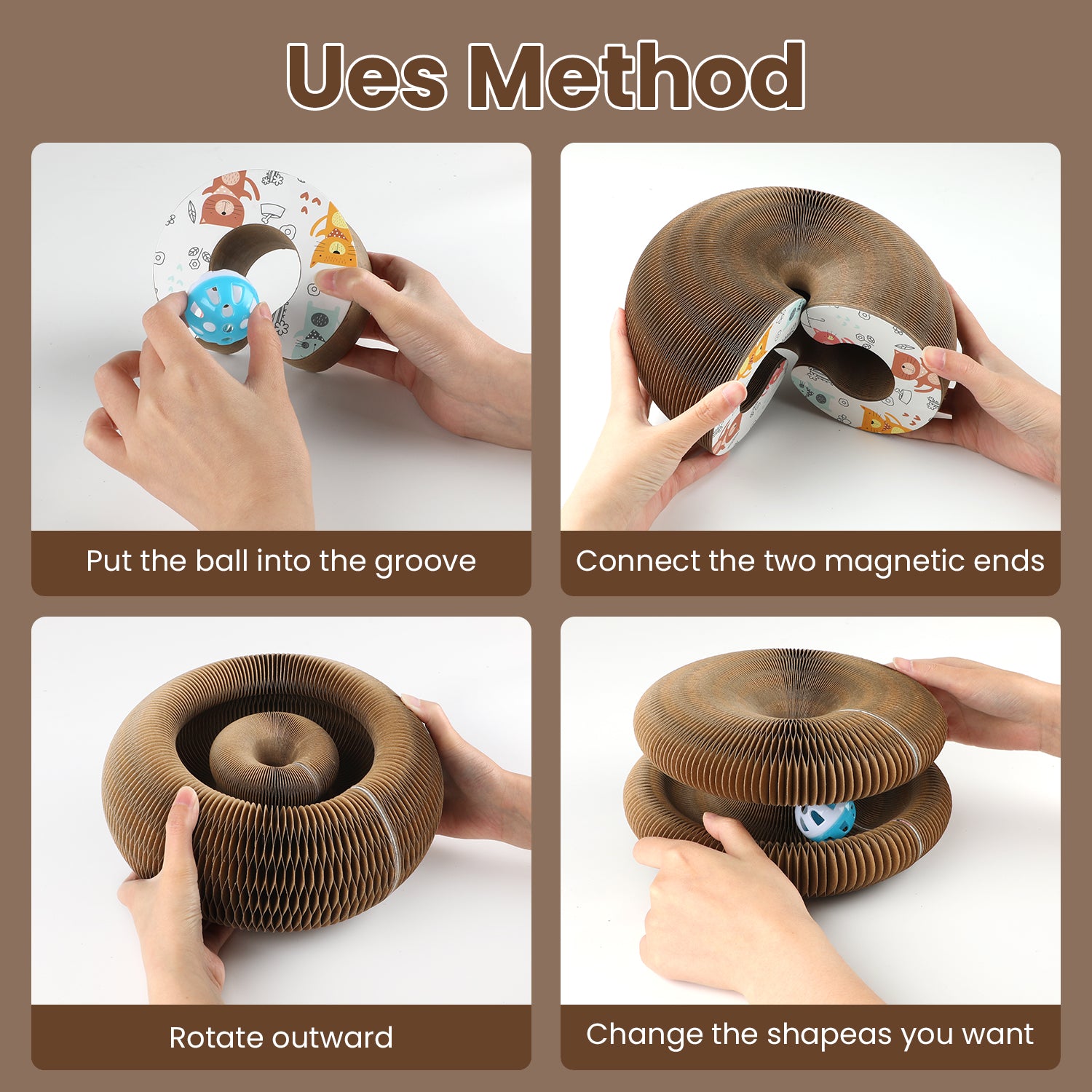 Ues Method

Put the ball into the groove

Connect the two magnetic ends

Rotate outward

Change the shapeas you want