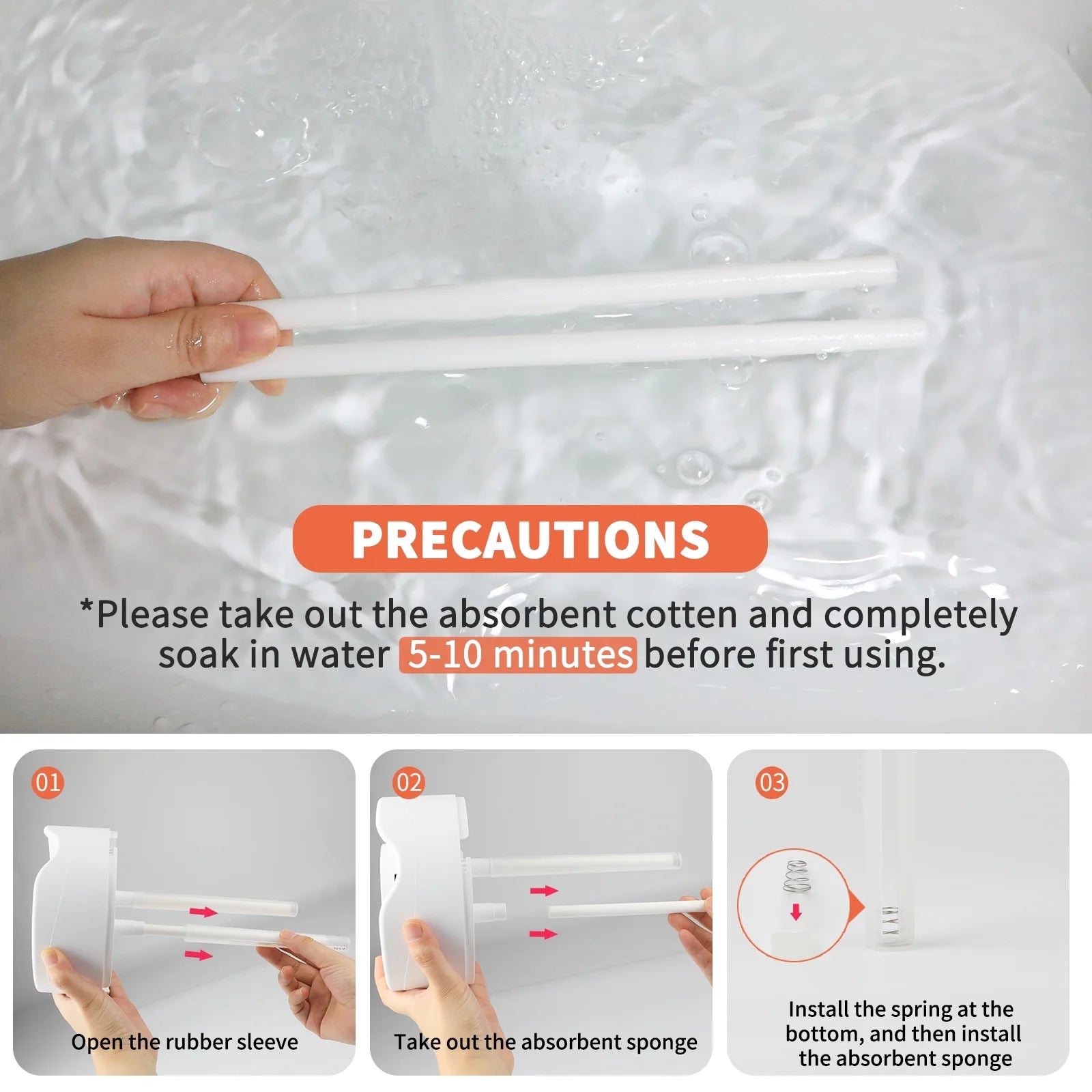 PRECAUTIONS

*Please take out the absorbent cotten and completely soak in water 5-10 minutes before first using.

01

Open the rubber sleeve

02

Take out the absorbent sponge

03

Install the spring at the bottom, and then install the absorbent sponge